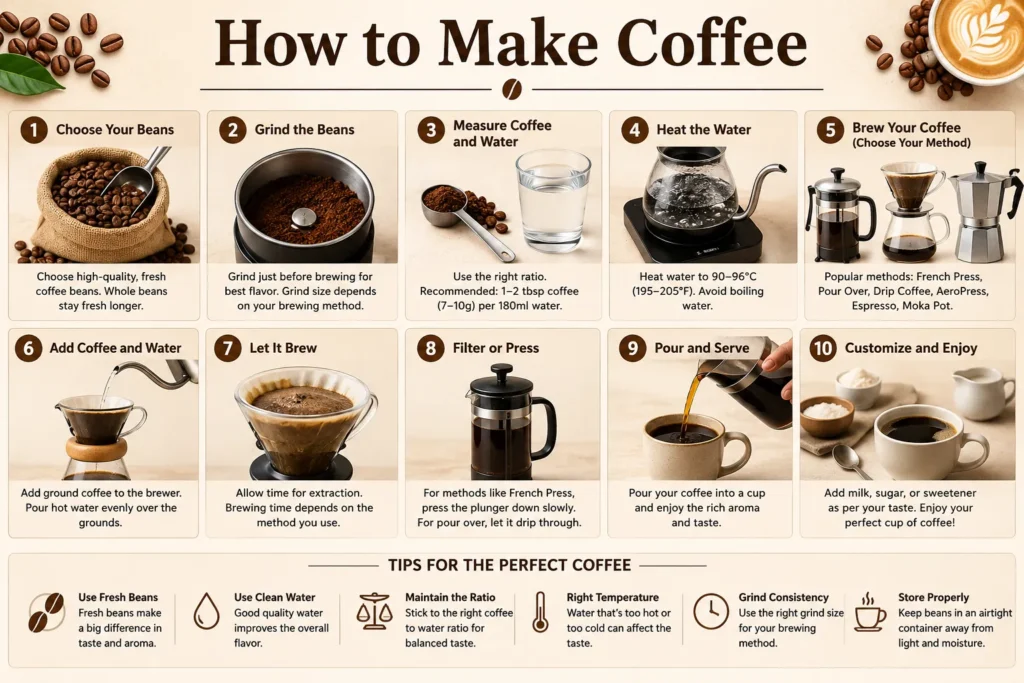 How to Make Coffee

1 Choose Your Beans

Choose high-quality, fresh coffee beans. Whole beans stay fresh longer.

2 Grind the Beans

Grind just before brewing for best flavor. Grind size depends on your brewing method.

3 Measure Coffee and Water

Use the right ratio. Recommended: 1–2 tbsp coffee (7–10g) per 180ml water.

4 Heat the Water

Heat water to 90–96°C (195–205°F). Avoid boiling water.

5 Brew Your Coffee (Choose Your Method)

Popular methods: French Press, Pour Over, Drip Coffee, AeroPress, Espresso, Moka Pot.

6 Add Coffee and Water

Add ground coffee to the brewer. Pour hot water evenly over the grounds.

7 Let It Brew

Allow time for extraction. Brewing time depends on the method you use.

8 Filter or Press

For methods like French Press, press the plunger down slowly. For pour over, let it drip through.

9 Pour and Serve

Pour your coffee into a cup and enjoy the rich aroma and taste.

10 Customize and Enjoy

Add milk, sugar, or sweetener as per your taste. Enjoy your perfect cup of coffee!

TIPS FOR THE PERFECT COFFEE

Use Fresh Beans
Fresh beans make a big difference in taste and aroma.

Use Clean Water
Good quality water improves the overall flavor.

Maintain the Ratio
Stick to the right coffee to water ratio for balanced taste.

Right Temperature
Water that's too hot or too cold can affect the taste.

Grind Consistency
Use the right grind size for your brewing method.

Store Properly
Keep beans in an airtight container away from light and moisture.